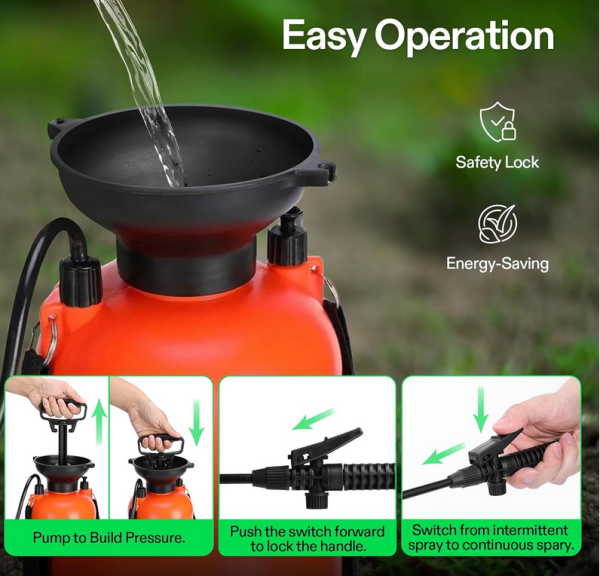 Easy Operation

Safety Lock

Energy-Saving

Pump to Build Pressure.

Push the switch forward to lock the handle.

Switch from intermittent spray to continuous spary.