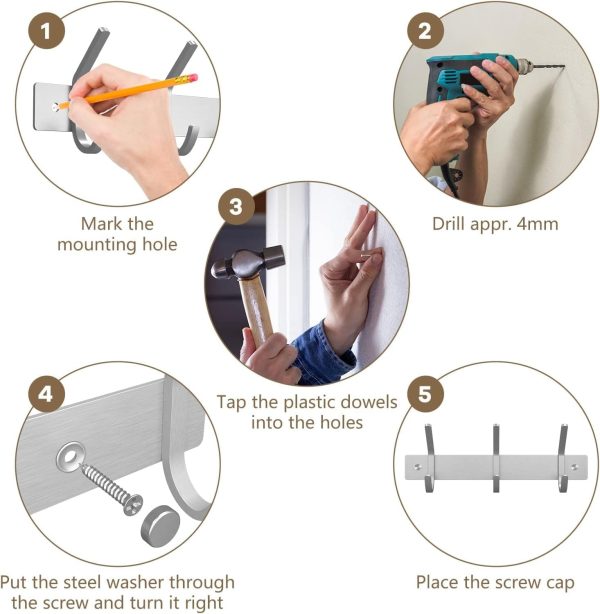 1

Mark the mounting hole

2

Drill appr. 4mm

3

Tap the plastic dowels into the holes

4

Put the steel washer through the screw and turn it right

5

Place the screw cap